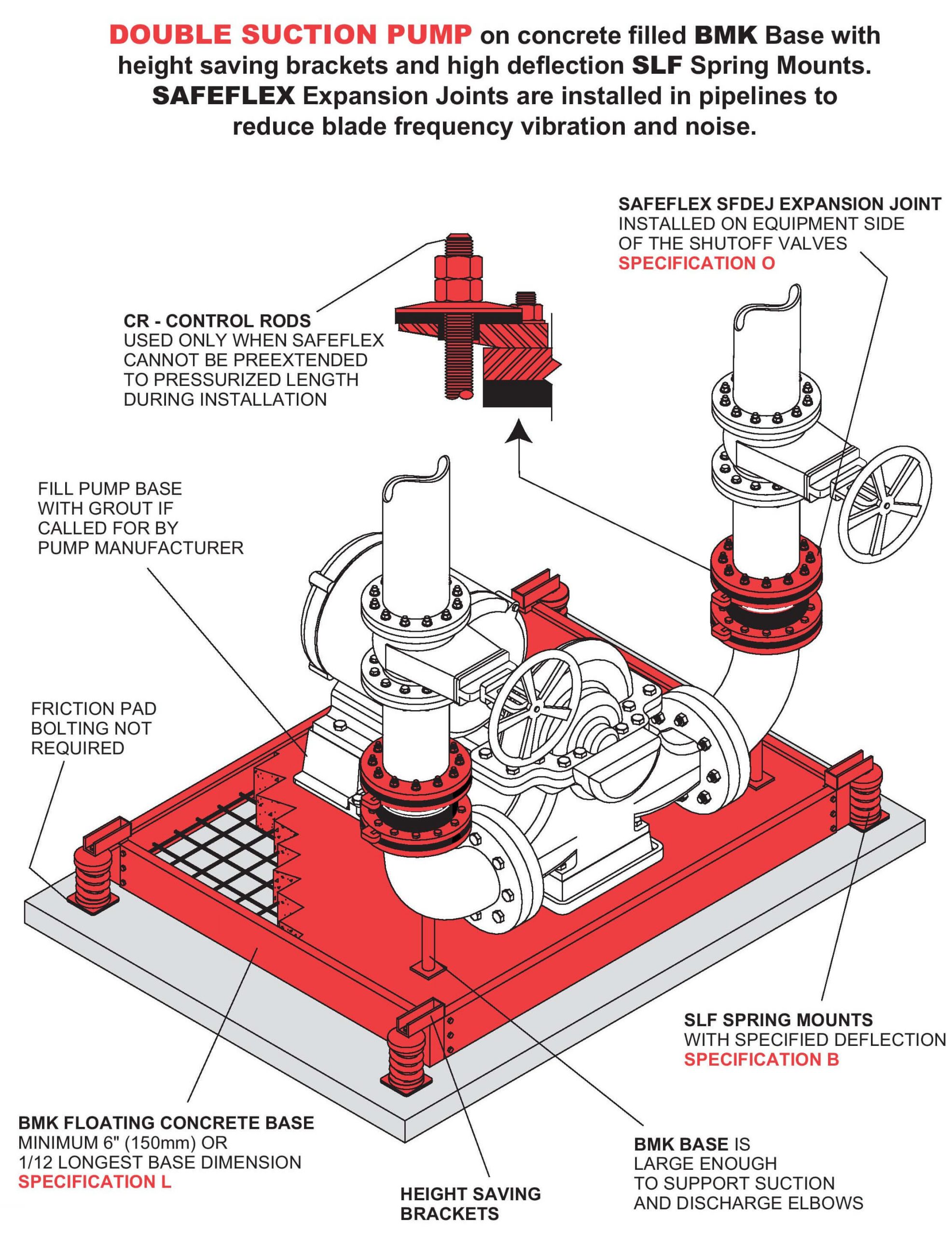 DOUBLE SUCTION PUMP on concrete filled BMK Base with height saving brackets and high deflection SLF Spring Mounts. SAFEFLEX Expansion Joints are installed in pipelines to reduce blade frequency vibration and noise.

SAFEFLEX SFDEJ EXPANSION JOINT
INSTALLED ON EQUIPMENT SIDE OF THE SHUTOFF VALVES
SPECIFICATION O

CR - CONTROL RODS
USED ONLY WHEN SAFEFLEX CANNOT BE PREEXTENDED TO PRESSURIZED LENGTH DURING INSTALLATION

FILL PUMP BASE WITH GROUT IF CALLED FOR BY PUMP MANUFACTURER

FRICTION PAD BOLTING NOT REQUIRED

SLF SPRING MOUNTS
WITH SPECIFIED DEFLECTION
SPECIFICATION B

BMK FLOATING CONCRETE BASE
MINIMUM 6" (150mm) OR 1/12 LONGEST BASE DIMENSION
SPECIFICATION L

HEIGHT SAVING BRACKETS

BMK BASE IS LARGE ENOUGH TO SUPPORT SUCTION AND DISCHARGE ELBOWS