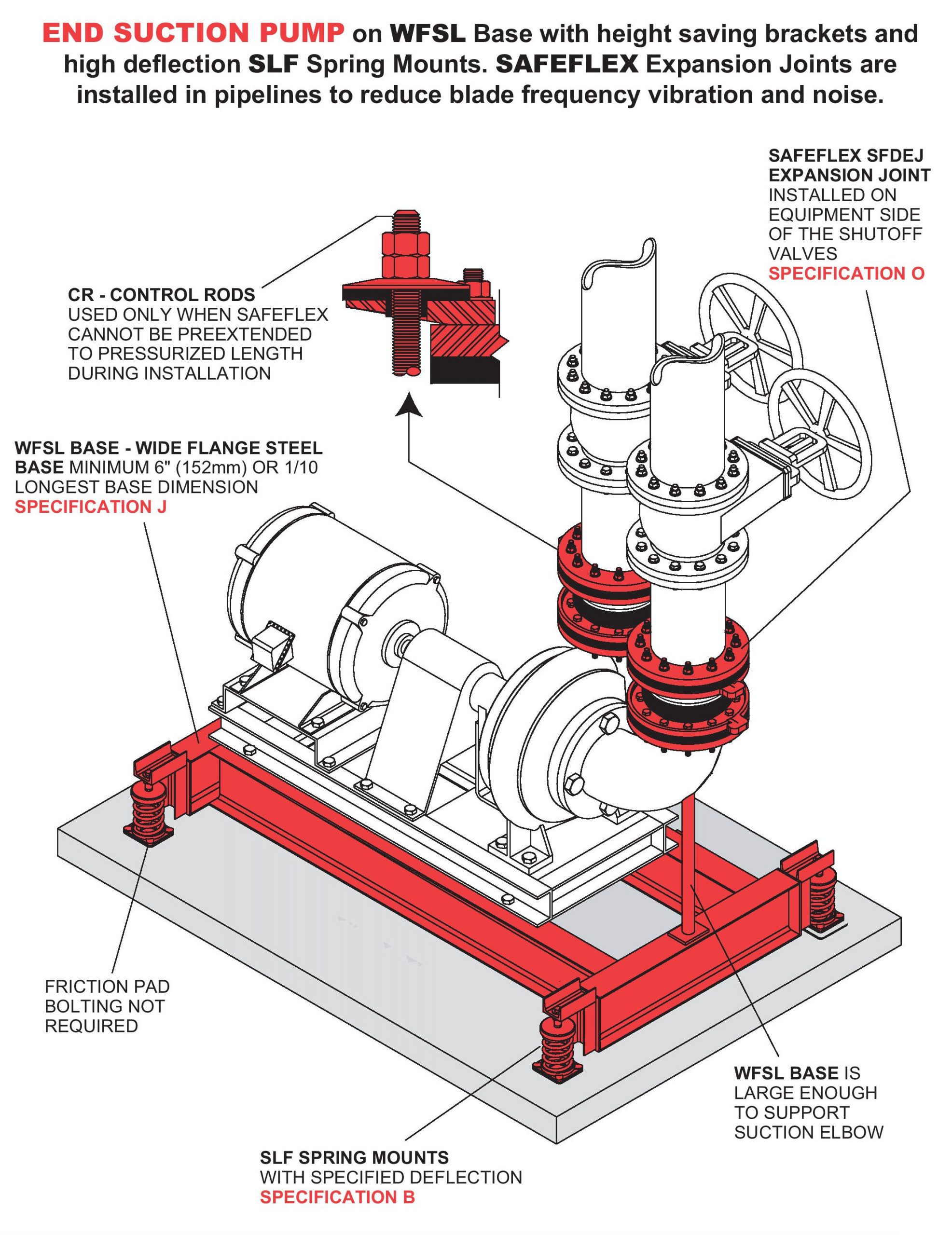 END SUCTION PUMP on WFSL Base with height saving brackets and high deflection SLF Spring Mounts. SAFEFLEX Expansion Joints are installed in pipelines to reduce blade frequency vibration and noise.

SAFEFLEX SFDEJ EXPANSION JOINT INSTALLED ON EQUIPMENT SIDE OF THE SHUTOFF VALVES SPECIFICATION O

CR - CONTROL RODS USED ONLY WHEN SAFEFLEX CANNOT BE PREEXTENDED TO PRESSURIZED LENGTH DURING INSTALLATION

WFSL BASE - WIDE FLANGE STEEL BASE MINIMUM 6" (152mm) OR 1/10 LONGEST BASE DIMENSION SPECIFICATION J

FRICTION PAD BOLTING NOT REQUIRED

WFSL BASE IS LARGE ENOUGH TO SUPPORT SUCTION ELBOW

SLF SPRING MOUNTS WITH SPECIFIED DEFLECTION SPECIFICATION B