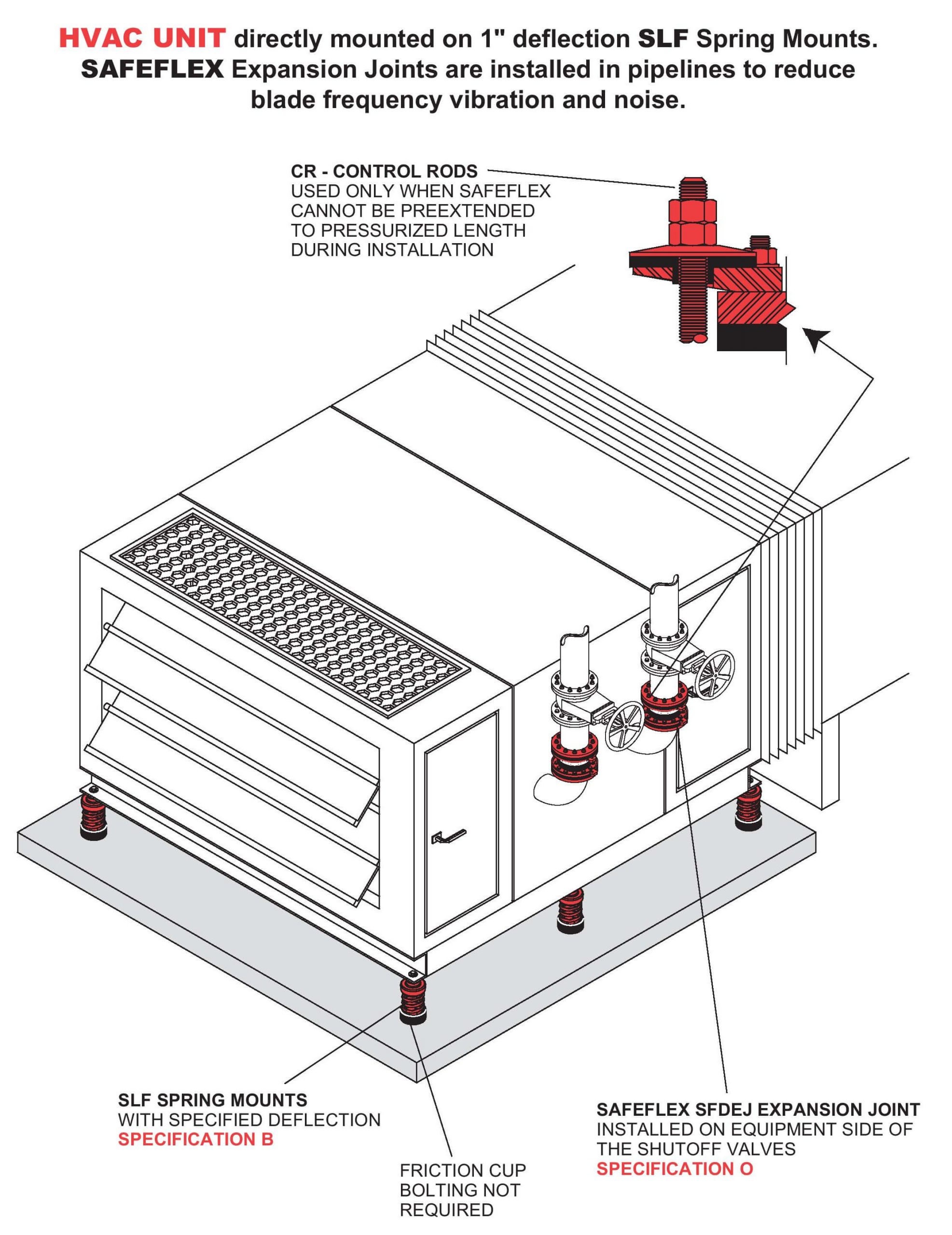 HVAC UNIT directly mounted on 1" deflection SLF Spring Mounts. SAFEFLEX Expansion Joints are installed in pipelines to reduce blade frequency vibration and noise.

CR - CONTROL RODS
USED ONLY WHEN SAFEFLEX CANNOT BE PREEXTENDED TO PRESSURIZED LENGTH DURING INSTALLATION

SLF SPRING MOUNTS
WITH SPECIFIED DEFLECTION
SPECIFICATION B

FRICTION CUP BOLTING NOT REQUIRED

SAFEFLEX SFDEJ EXPANSION JOINT
INSTALLED ON EQUIPMENT SIDE OF THE SHUTOFF VALVES
SPECIFICATION O