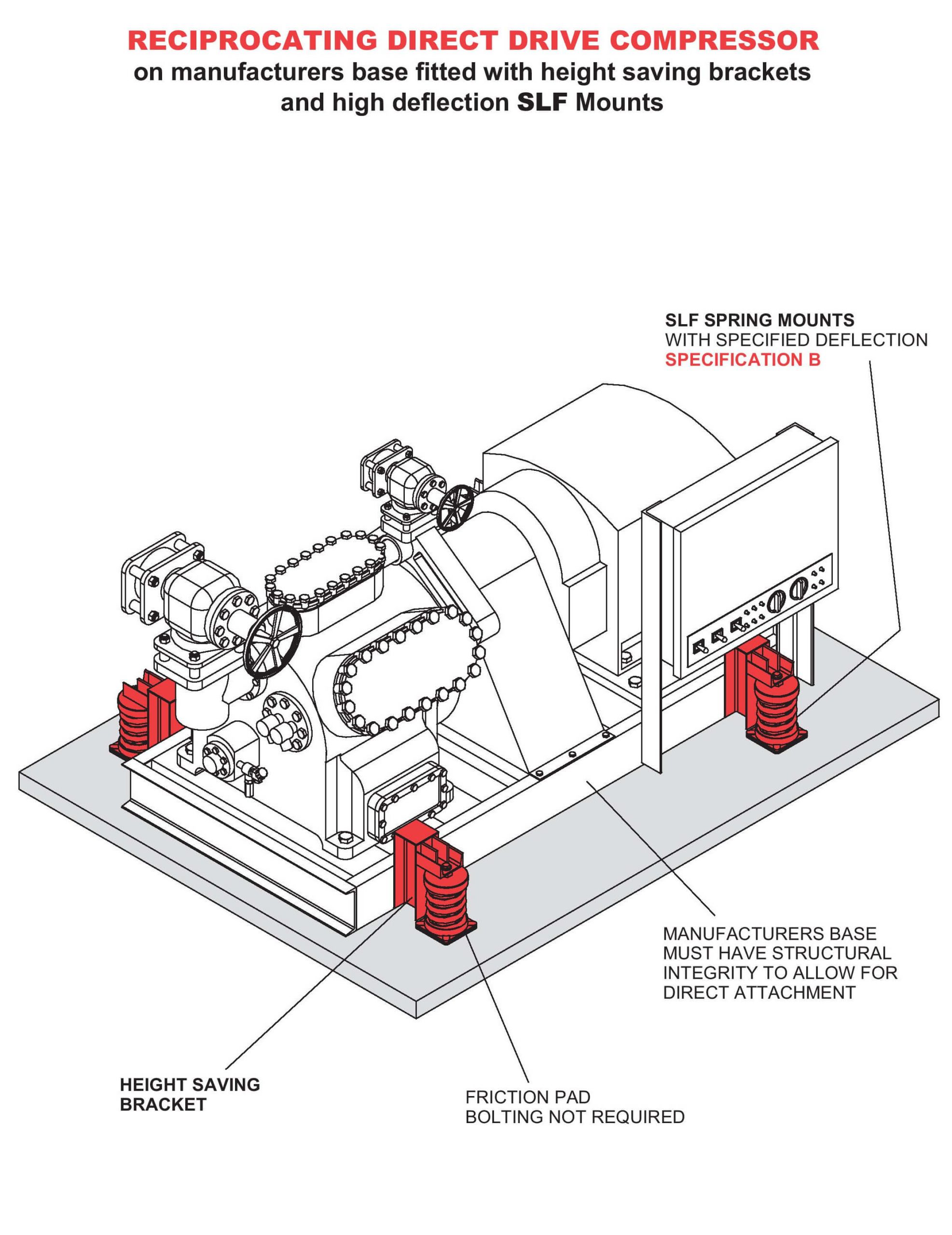 RECIPROCATING DIRECT DRIVE COMPRESSOR
on manufacturers base fitted with height saving brackets and high deflection SLF Mounts

SLF SPRING MOUNTS
WITH SPECIFIED DEFLECTION
SPECIFICATION B

MANUFACTURERS BASE MUST HAVE STRUCTURAL INTEGRITY TO ALLOW FOR DIRECT ATTACHMENT

HEIGHT SAVING BRACKET

FRICTION PAD
BOLTING NOT REQUIRED