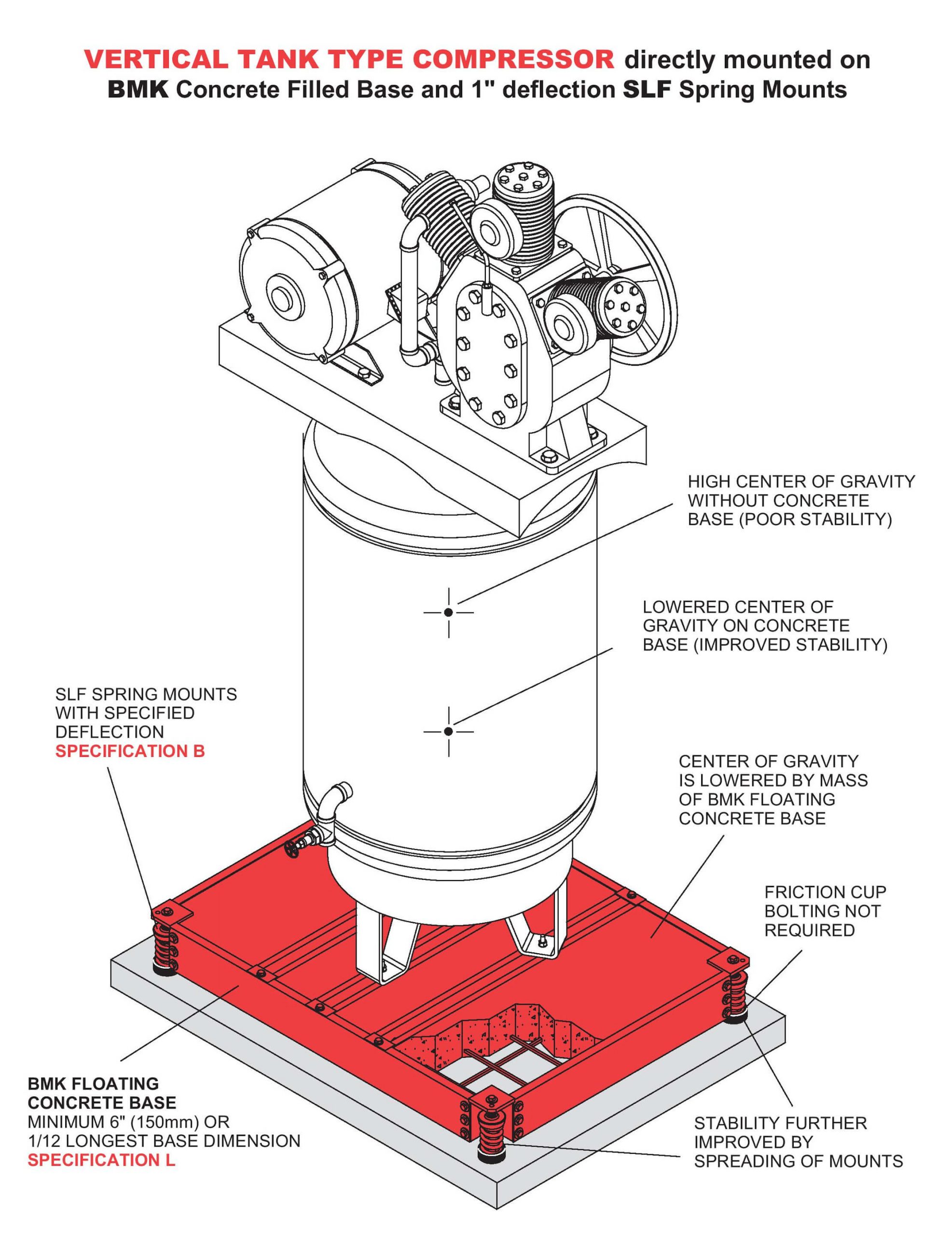 VERTICAL TANK TYPE COMPRESSOR directly mounted on BMK Concrete Filled Base and 1" deflection SLF Spring Mounts

HIGH CENTER OF GRAVITY WITHOUT CONCRETE BASE (POOR STABILITY)

LOWERED CENTER OF GRAVITY ON CONCRETE BASE (IMPROVED STABILITY)

SLF SPRING MOUNTS WITH SPECIFIED DEFLECTION
SPECIFICATION B

CENTER OF GRAVITY IS LOWERED BY MASS OF BMK FLOATING CONCRETE BASE

FRICTION CUP BOLTING NOT REQUIRED

BMK FLOATING CONCRETE BASE
MINIMUM 6" (150mm) OR 1/12 LONGEST BASE DIMENSION
SPECIFICATION L

STABILITY FURTHER IMPROVED BY SPREADING OF MOUNTS