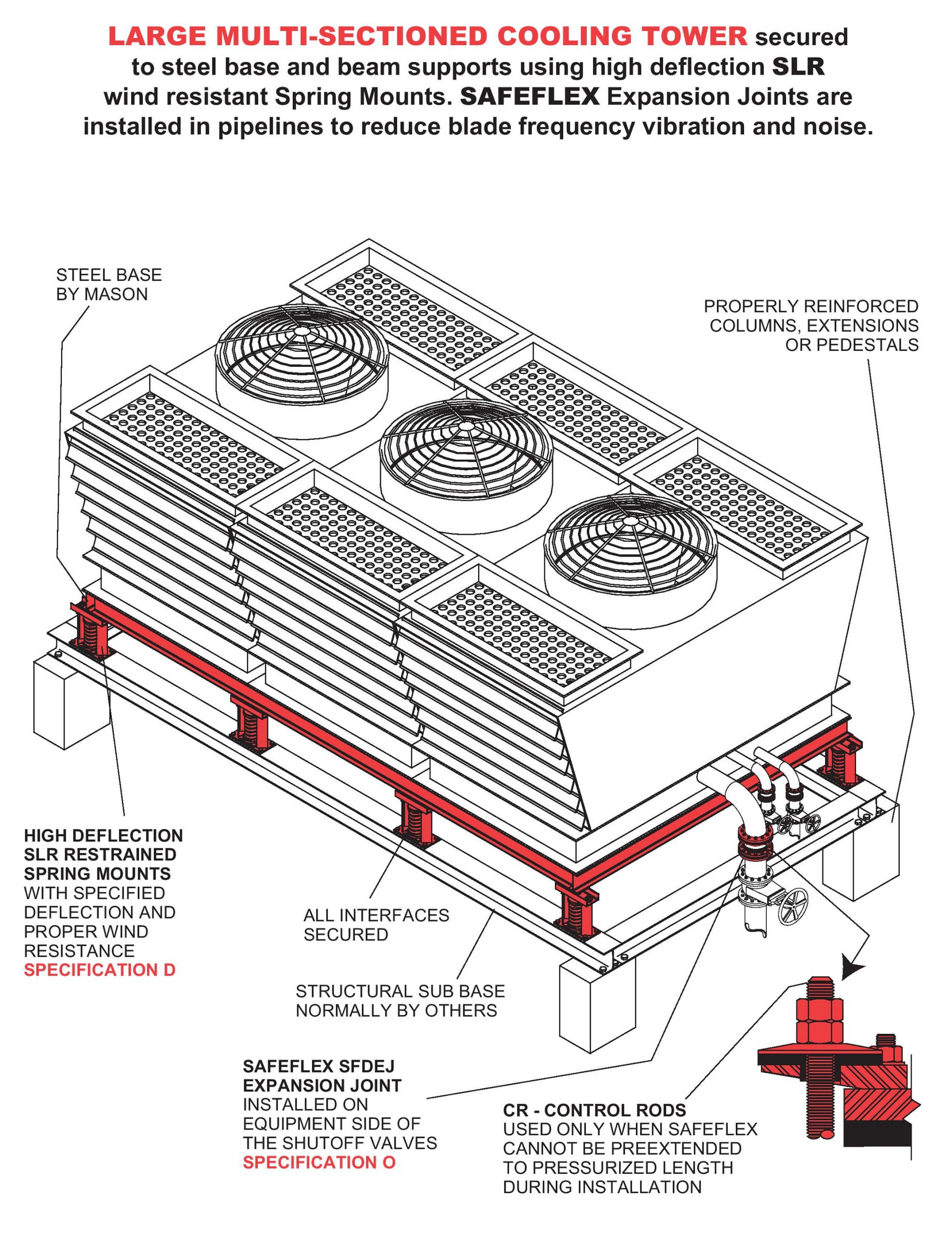 LARGE MULTI-SECTIONED COOLING TOWER secured to steel base and beam supports using high deflection SLR wind resistant Spring Mounts. SAFEFLEX Expansion Joints are installed in pipelines to reduce blade frequency vibration and noise.

STEEL BASE BY MASON

PROPERLY REINFORCED COLUMNS, EXTENSIONS OR PEDESTALS

HIGH DEFLECTION SLR RESTRAINED SPRING MOUNTS WITH SPECIFIED DEFLECTION AND PROPER WIND RESISTANCE SPECIFICATION D

ALL INTERFACES SECURED

STRUCTURAL SUB BASE NORMALLY BY OTHERS

SAFEFLEX SFDEJ EXPANSION JOINT INSTALLED ON EQUIPMENT SIDE OF THE SHUTOFF VALVES SPECIFICATION O

CR - CONTROL RODS USED ONLY WHEN SAFEFLEX CANNOT BE PREEXTENDED TO PRESSURIZED LENGTH DURING INSTALLATION