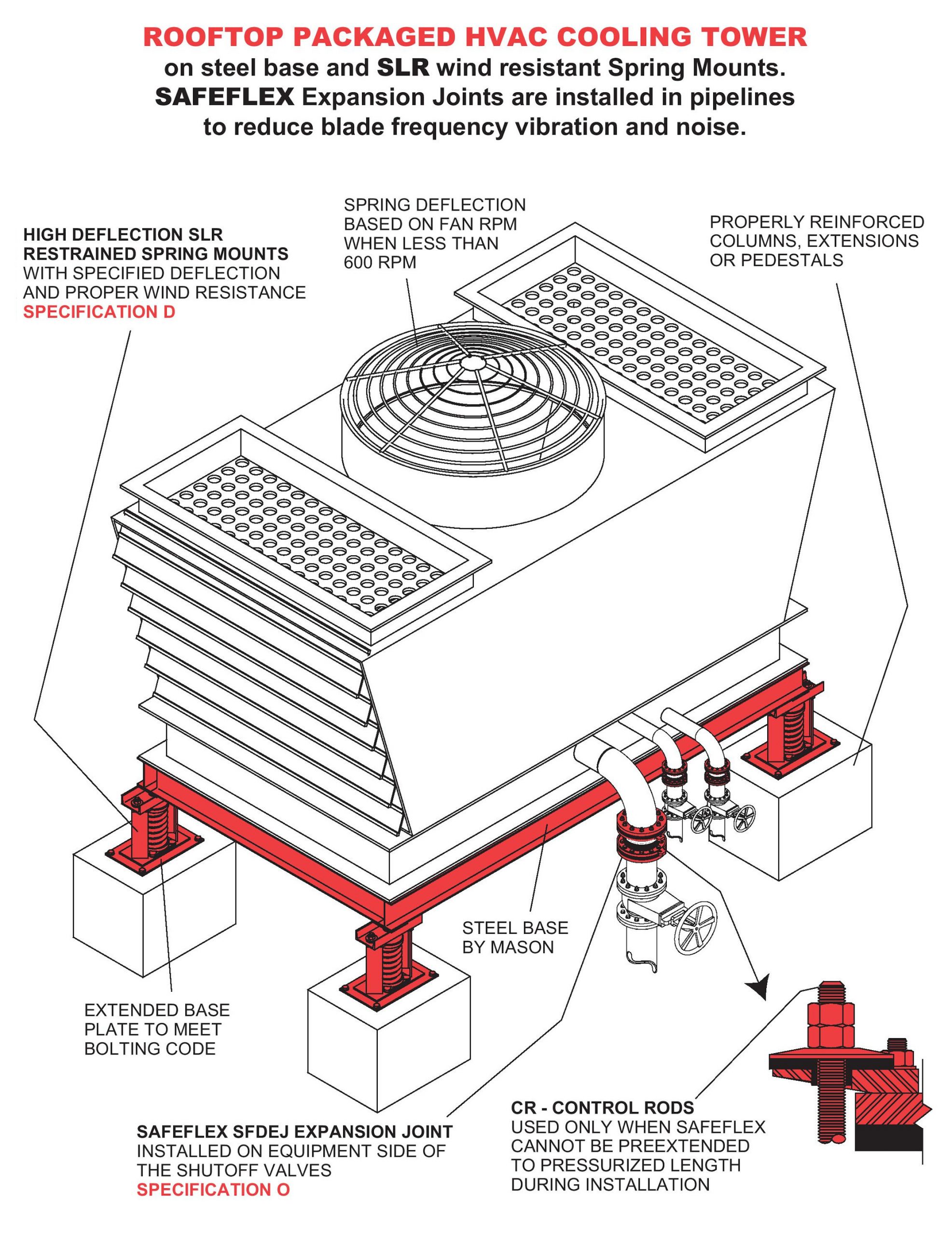 ROOFTOP PACKAGED HVAC COOLING TOWER
on steel base and SLR wind resistant Spring Mounts.
SAFEFLEX Expansion Joints are installed in pipelines to reduce blade frequency vibration and noise.

HIGH DEFLECTION SLR RESTRAINED SPRING MOUNTS WITH SPECIFIED DEFLECTION AND PROPER WIND RESISTANCE
SPECIFICATION D

SPRING DEFLECTION BASED ON FAN RPM WHEN LESS THAN 600 RPM

PROPERLY REINFORCED COLUMNS, EXTENSIONS OR PEDESTALS

STEEL BASE BY MASON

EXTENDED BASE PLATE TO MEET BOLTING CODE

SAFEFLEX SFDEJ EXPANSION JOINT
INSTALLED ON EQUIPMENT SIDE OF THE SHUTOFF VALVES
SPECIFICATION O

CR - CONTROL RODS
USED ONLY WHEN SAFEFLEX CANNOT BE PREEXTENDED TO PRESSURIZED LENGTH DURING INSTALLATION