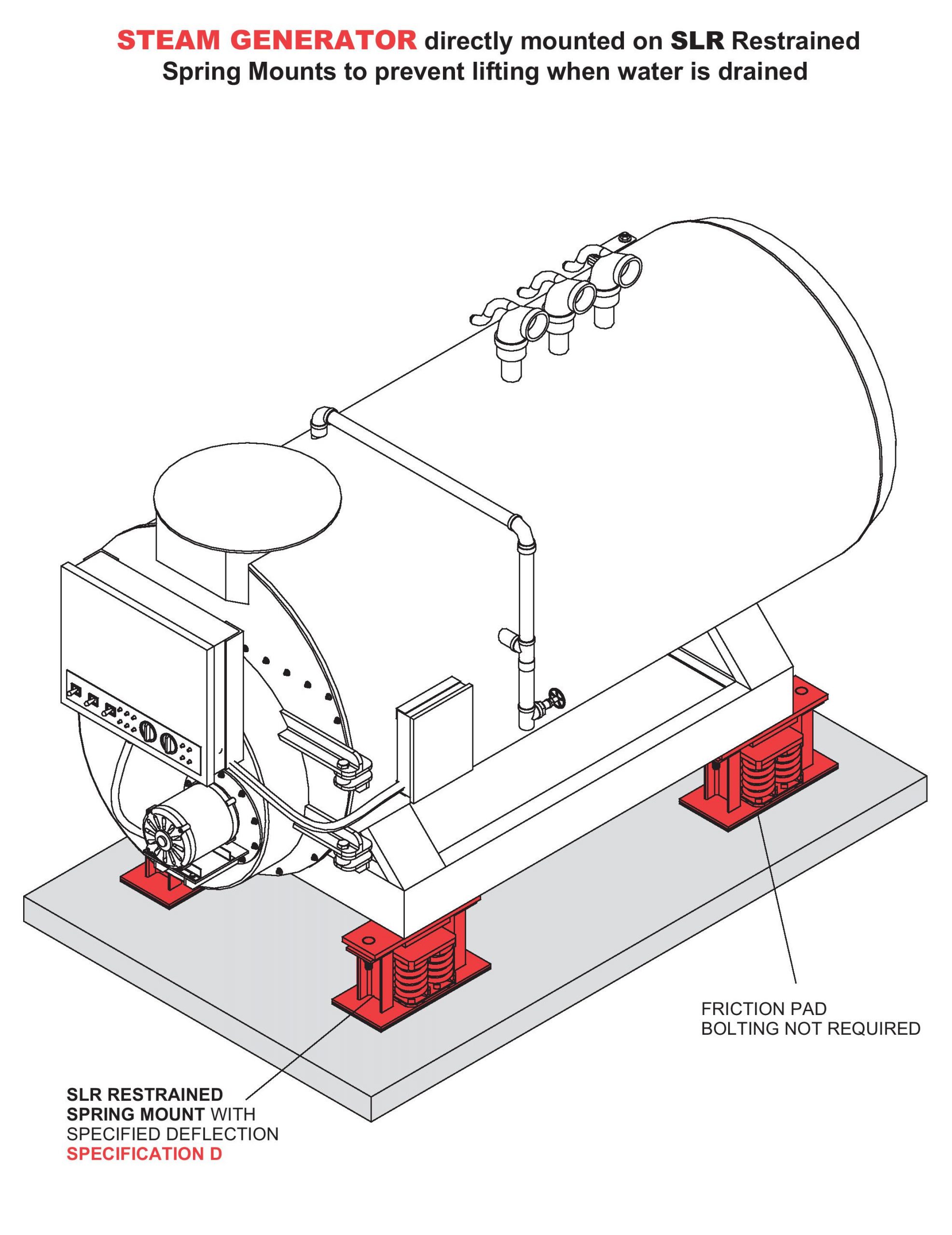 STEAM GENERATOR directly mounted on SLR Restrained Spring Mounts to prevent lifting when water is drained

FRICTION PAD
BOLTING NOT REQUIRED

SLR RESTRAINED
SPRING MOUNT WITH
SPECIFIED DEFLECTION
SPECIFICATION D